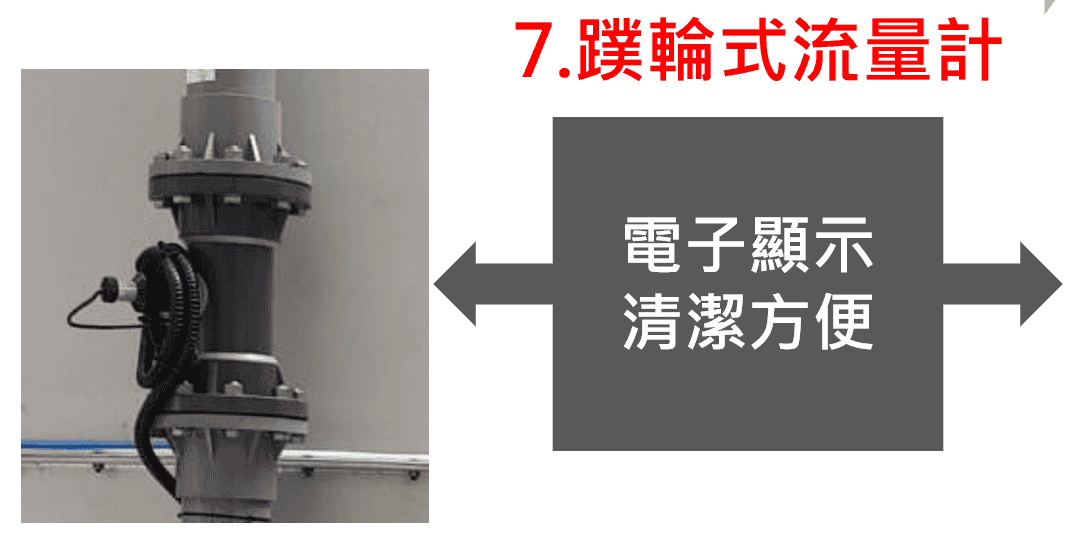 7.蹼輪式流量計

電子顯示
清潔方便